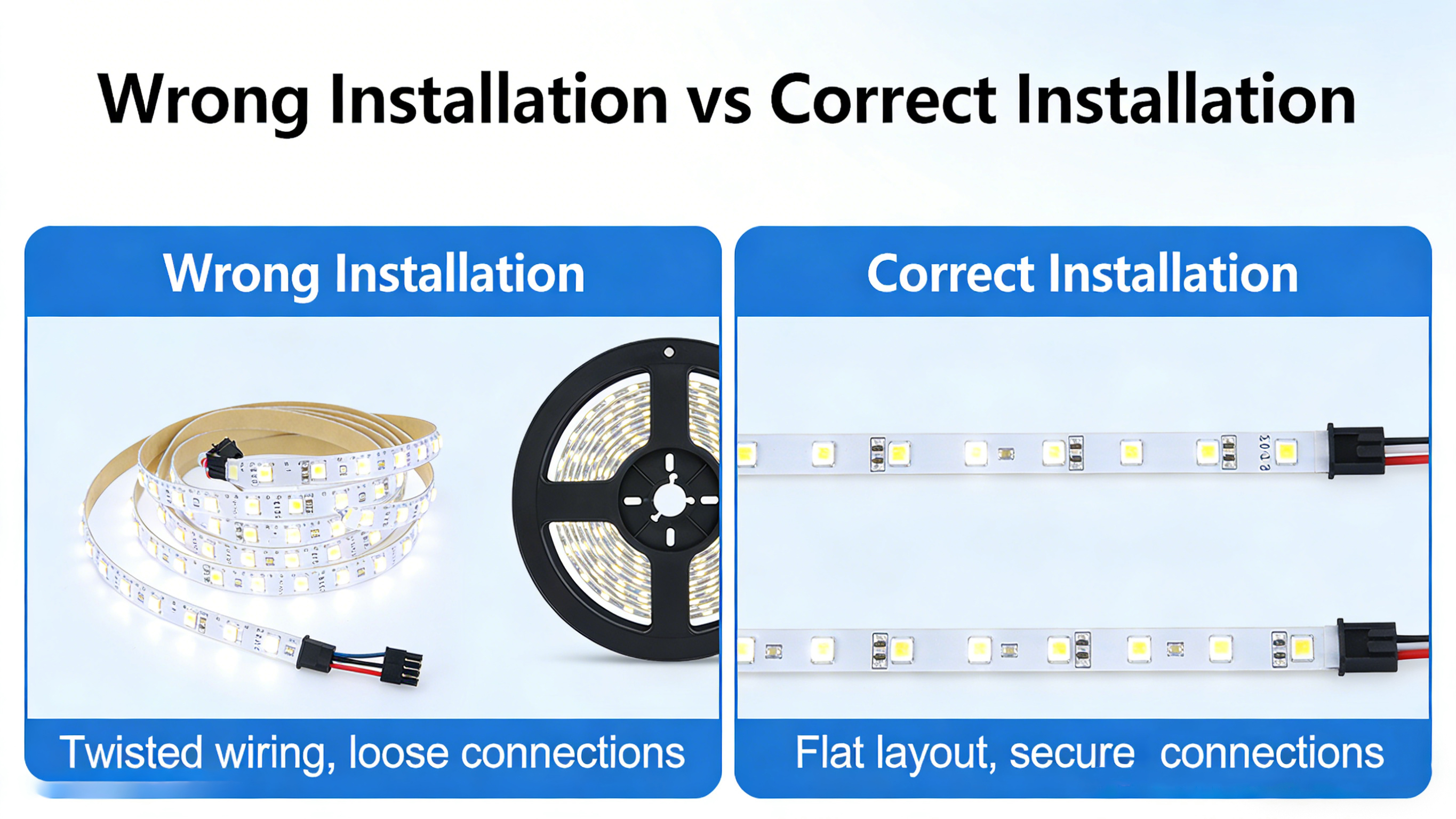 Wrong Installation vs Correct Installation

Wrong Installation

Twisted wiring, loose connections

Correct Installation

Flat layout, secure connections