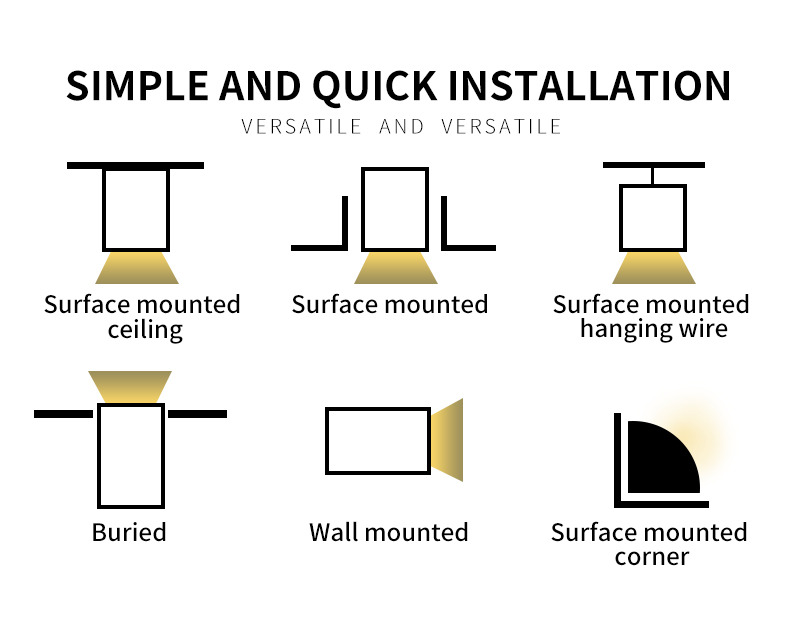 SIMPLE AND QUICK INSTALLATION
VERSATILE AND VERSATILE

Surface mounted ceiling

Surface mounted

Surface mounted hanging wire

Buried

Wall mounted

Surface mounted corner